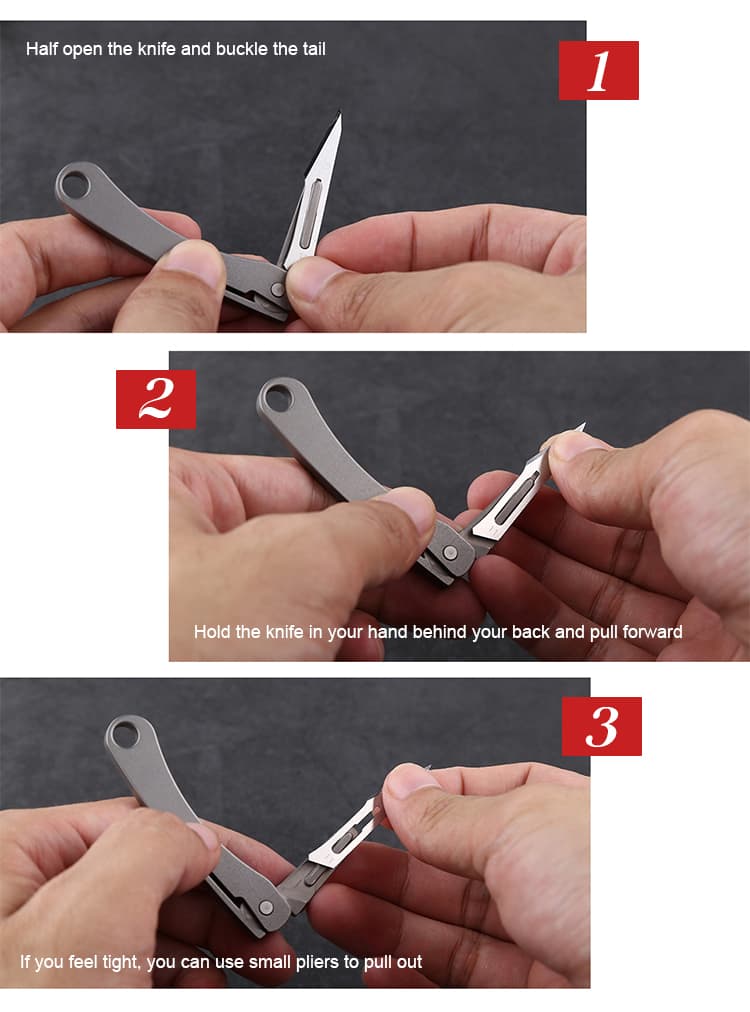 Half open the knife and buckle the tail

1

2

Hold the knife in your hand behind your back and pull forward

3

If you feel tight, you can use small pliers to pull out