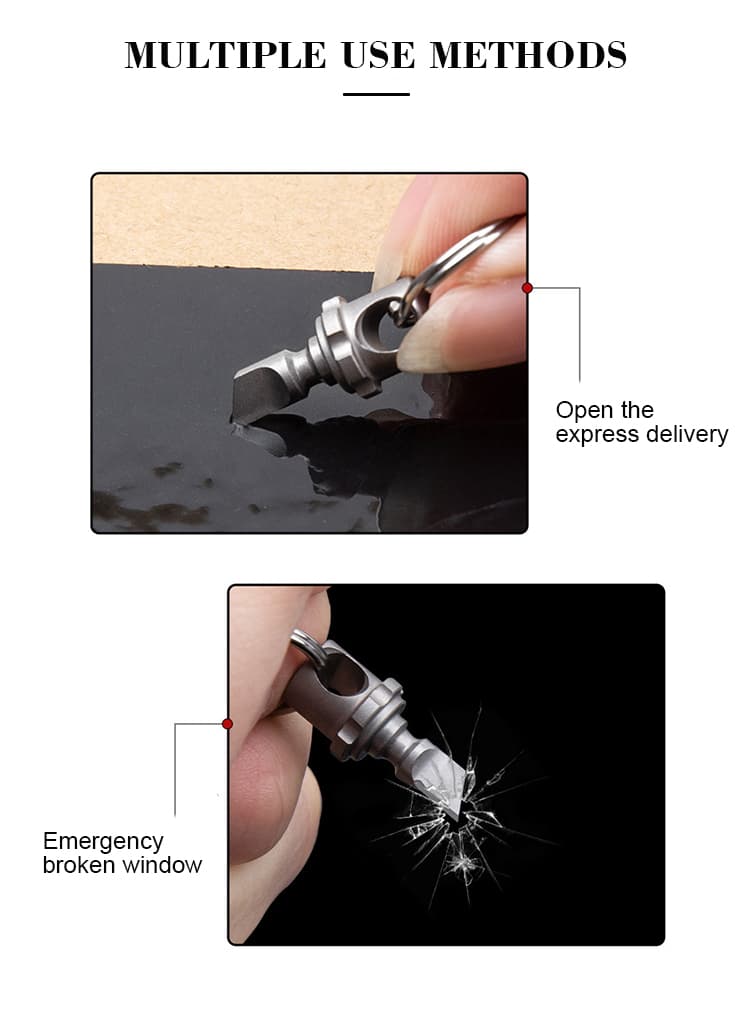 MULTIPLE USE METHODS

Open the express delivery

Emergency broken window