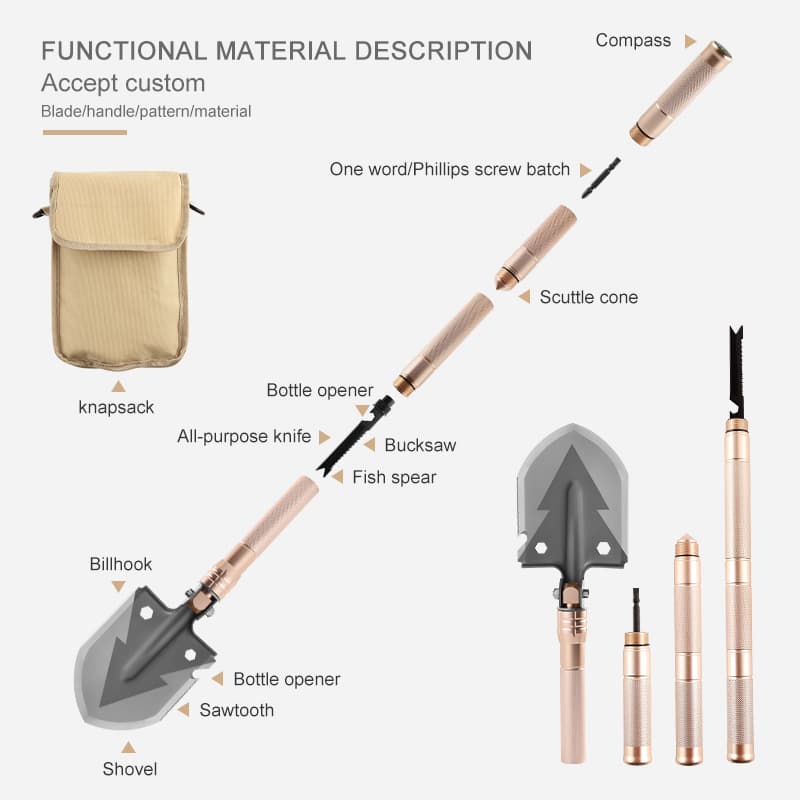 FUNCTIONAL MATERIAL DESCRIPTION
Accept custom
Blade/handle/pattern/material

Compass

One word/Phillips screw batch

Scuttle cone

knapsack

Bottle opener

All-purpose knife

Bucksaw

Fish spear

Billhook

Bottle opener

Sawtooth

Shovel